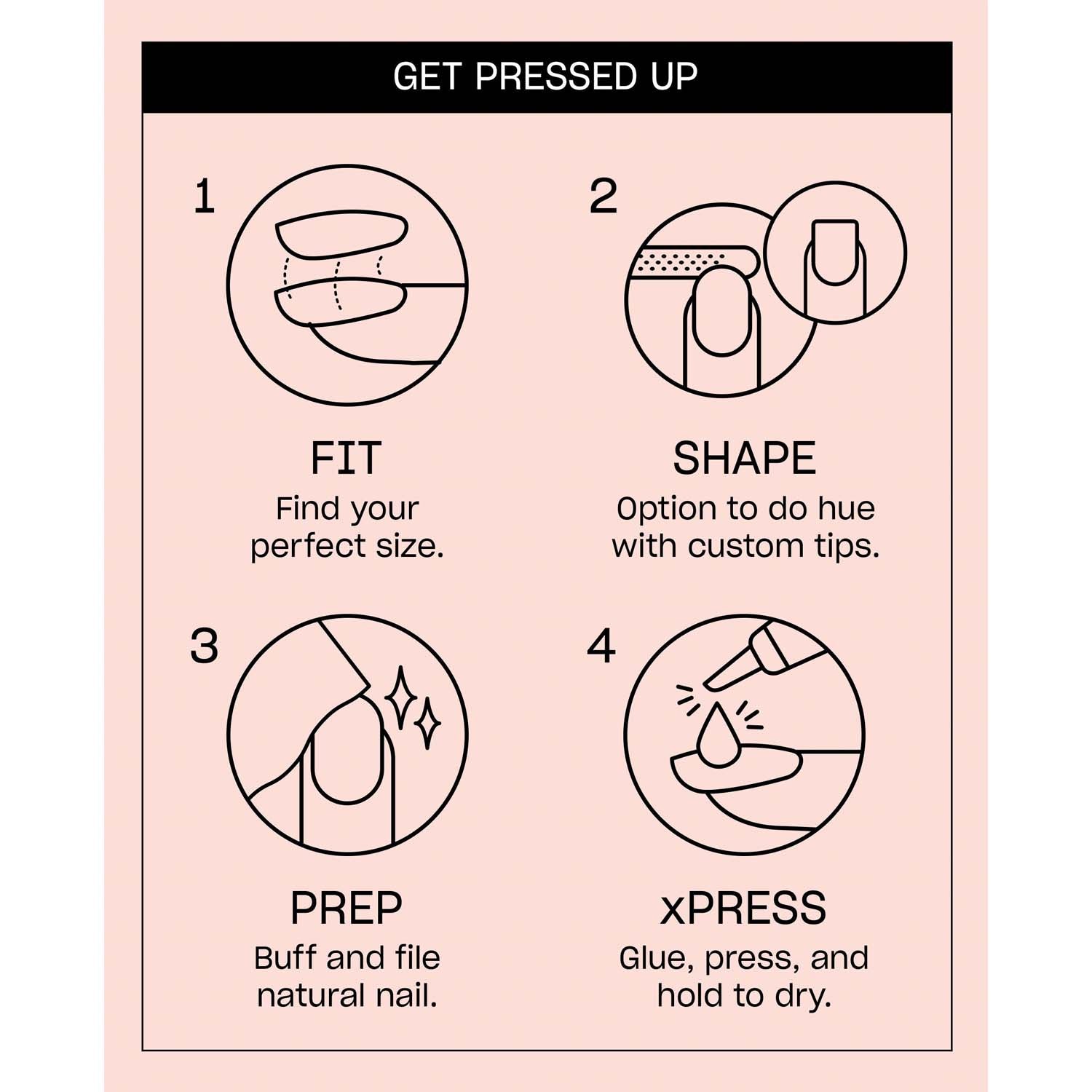 GET PRESSED UP

1

FIT
Find your perfect size.

2

SHAPE
Option to do hue with custom tips.

3

PREP
Buff and file natural nail.

4

xPRESS
Glue, press, and hold to dry.